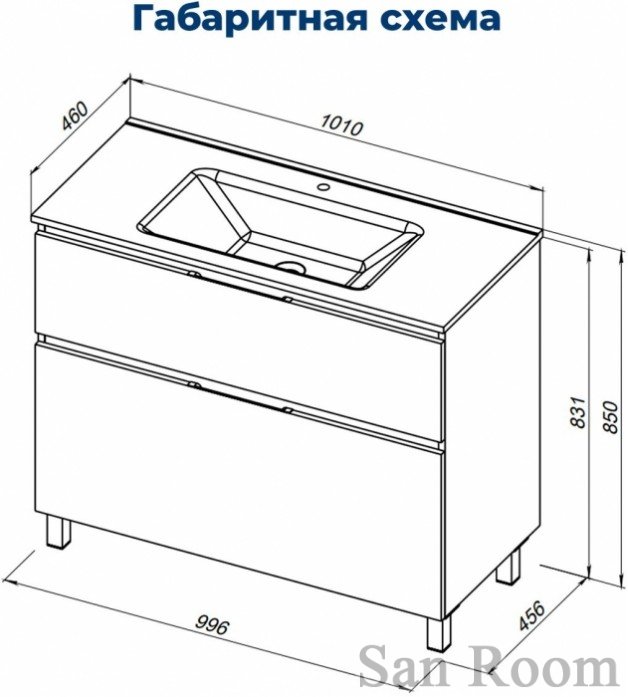 Габаритная схема

460

1010

831

850

996

456

San Room