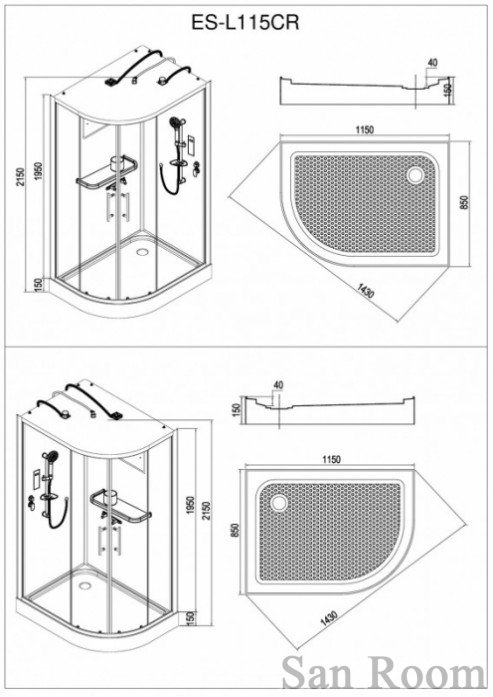 ES-L115CR

2150
1950
150
40
150
1150
850
1430

40
150
1150
850
1430
1950
2150
150

San Room